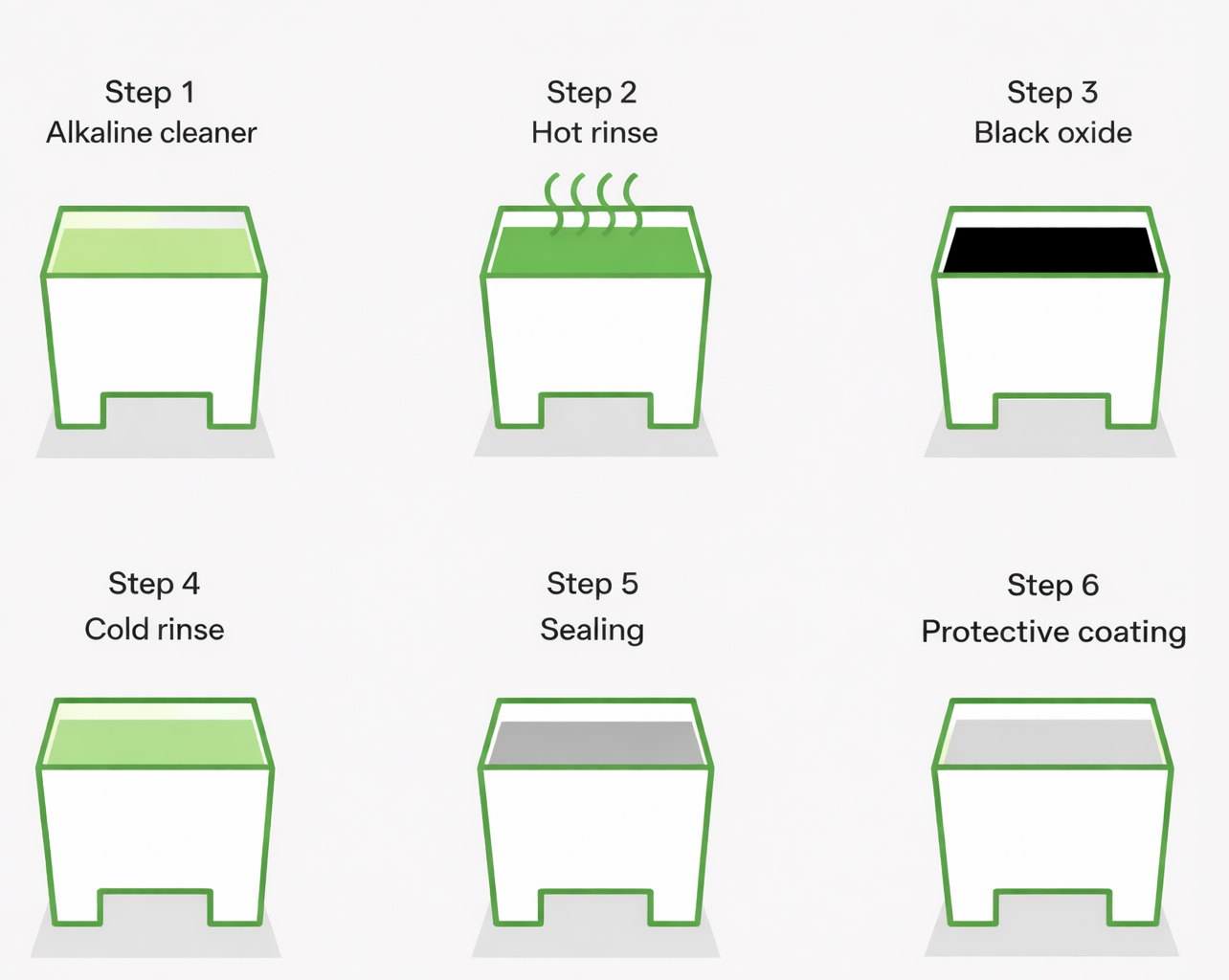 Step 1
Alkaline cleaner

Step 2
Hot rinse

Step 3
Black oxide

Step 4
Cold rinse

Step 5
Sealing

Step 6
Protective coating