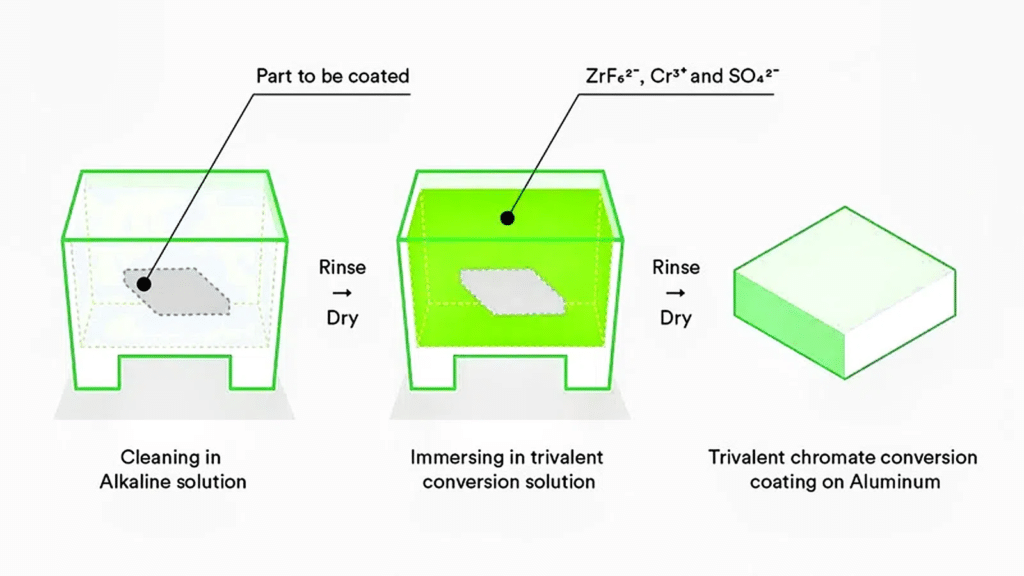 Part to be coated

$ZrF_6^{2-}$, $Cr^{3+}$ and $SO_4^{2-}$

Rinse
→
Dry

Rinse
→
Dry

Cleaning in Alkaline solution

Immersing in trivalent conversion solution

Trivalent chromate conversion coating on Aluminum